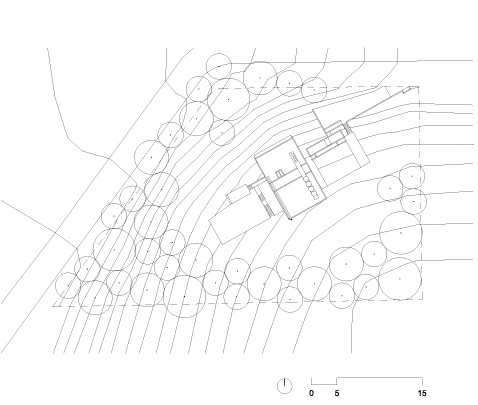 0 5 15